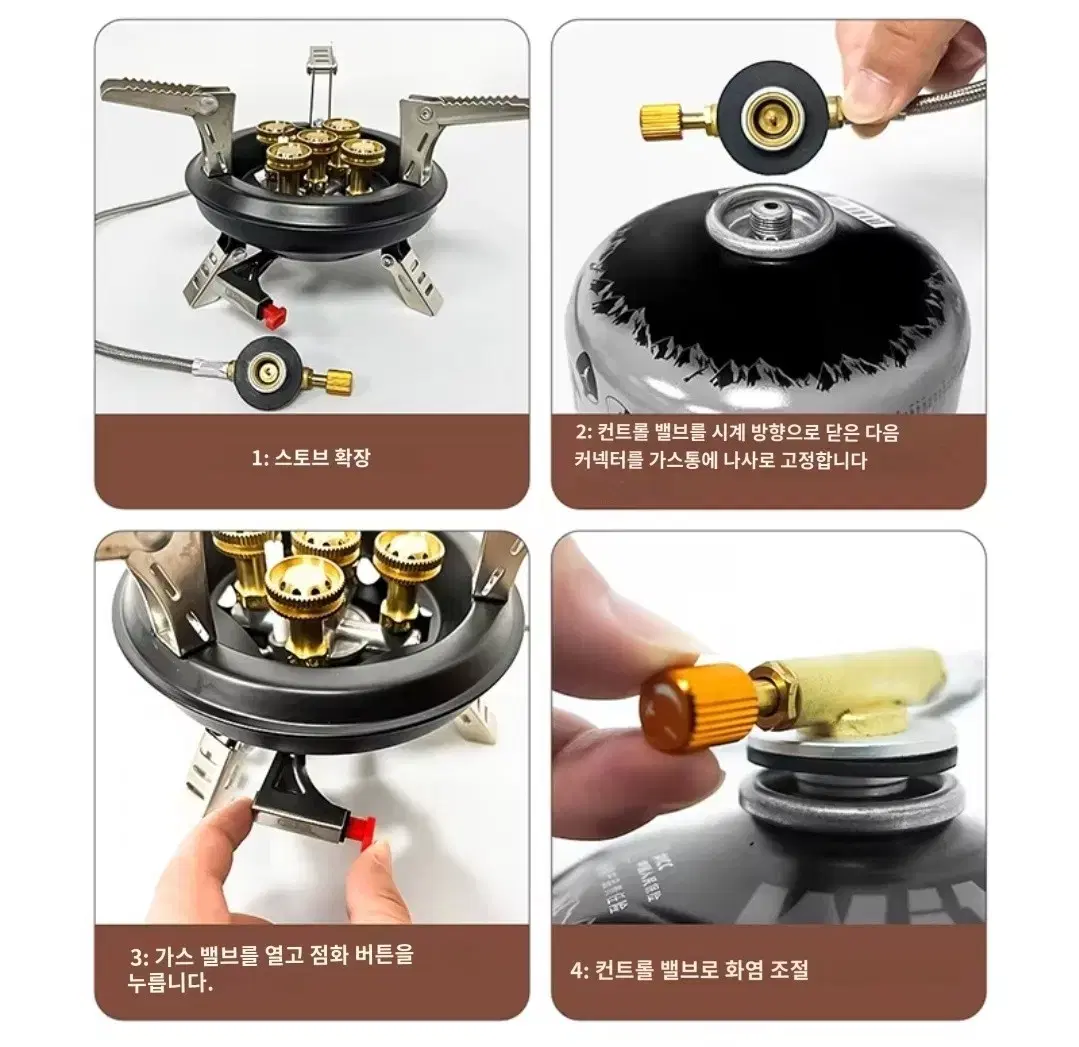 1: 스토브 확장

2: 컨트롤 밸브를 시계 방향으로 닫은 다음 커넥터를 가스통에 나사로 고정합니다

3: 가스 밸브를 열고 점화 버튼을 누릅니다.

4: 컨트롤 밸브로 화염 조절